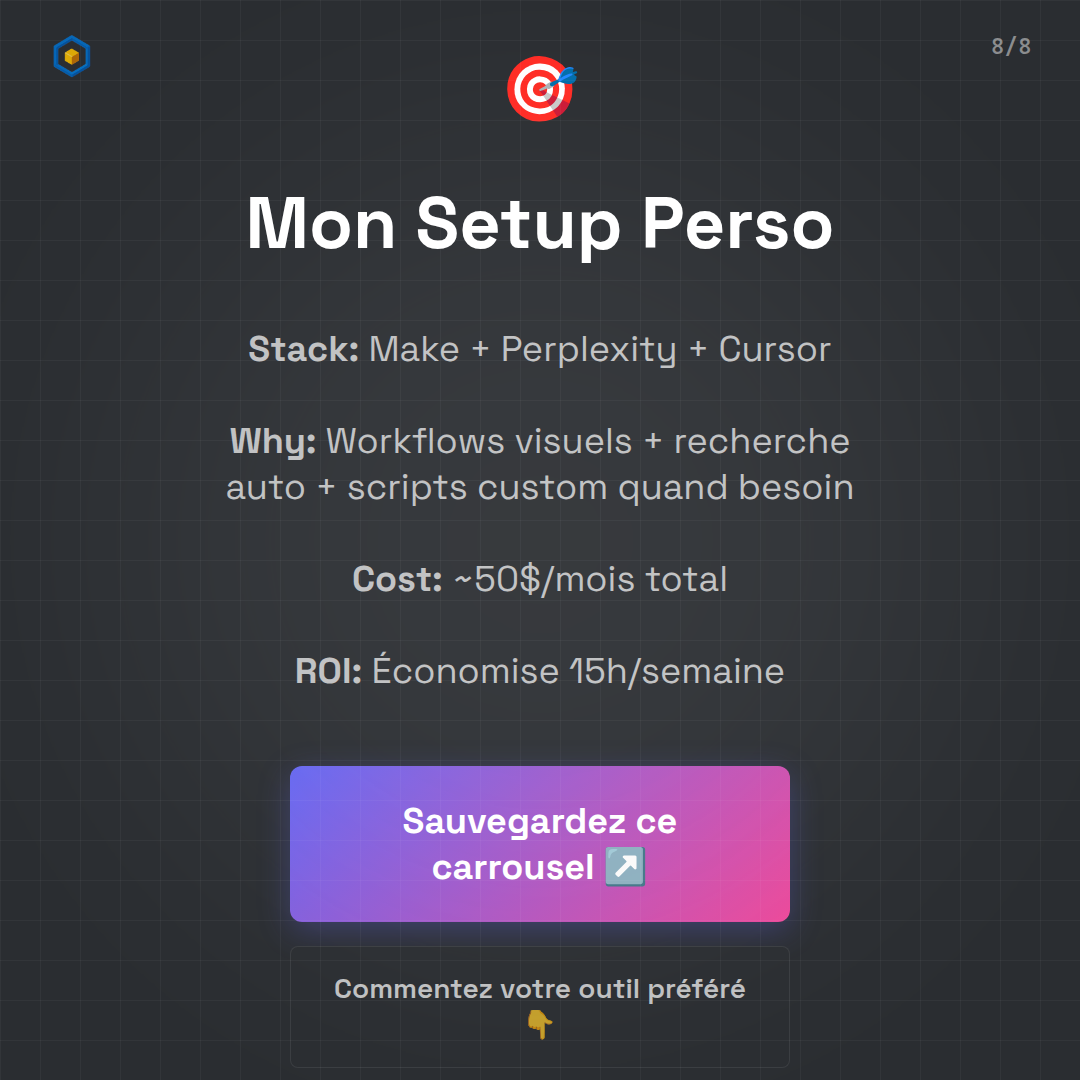 8/8

🎯

Mon Setup Perso

Stack: Make + Perplexity + Cursor

Why: Workflows visuels + recherche auto + scripts custom quand besoin

Cost: ~50$/mois total

ROI: Économise 15h/semaine

Sauvegardez ce carrousel ↗️

Commentez votre outil préféré 👇