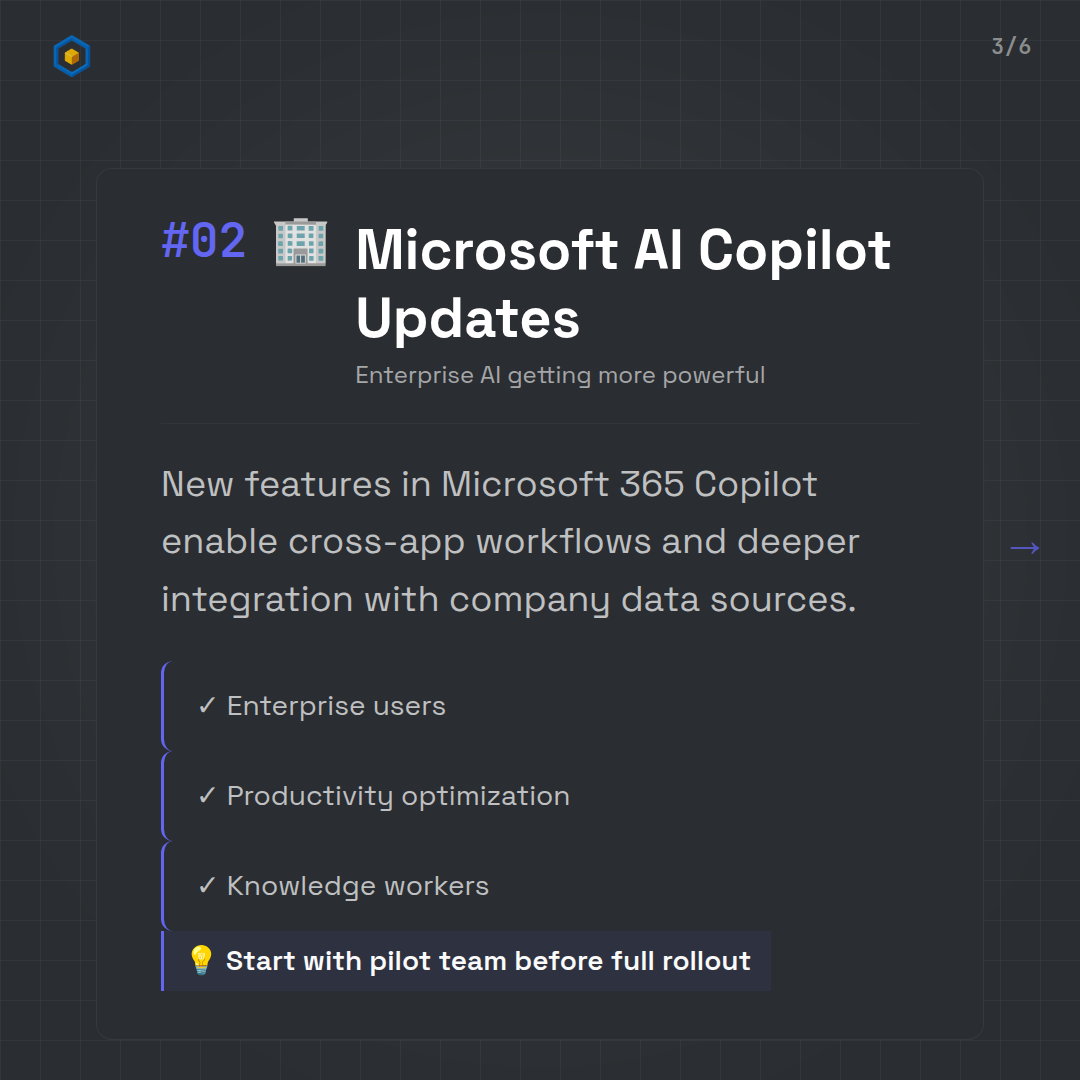 3/6

#02 🏢 Microsoft AI Copilot Updates

Enterprise AI getting more powerful

New features in Microsoft 365 Copilot enable cross-app workflows and deeper integration with company data sources.

→

✓ Enterprise users

✓ Productivity optimization

✓ Knowledge workers

💡 Start with pilot team before full rollout